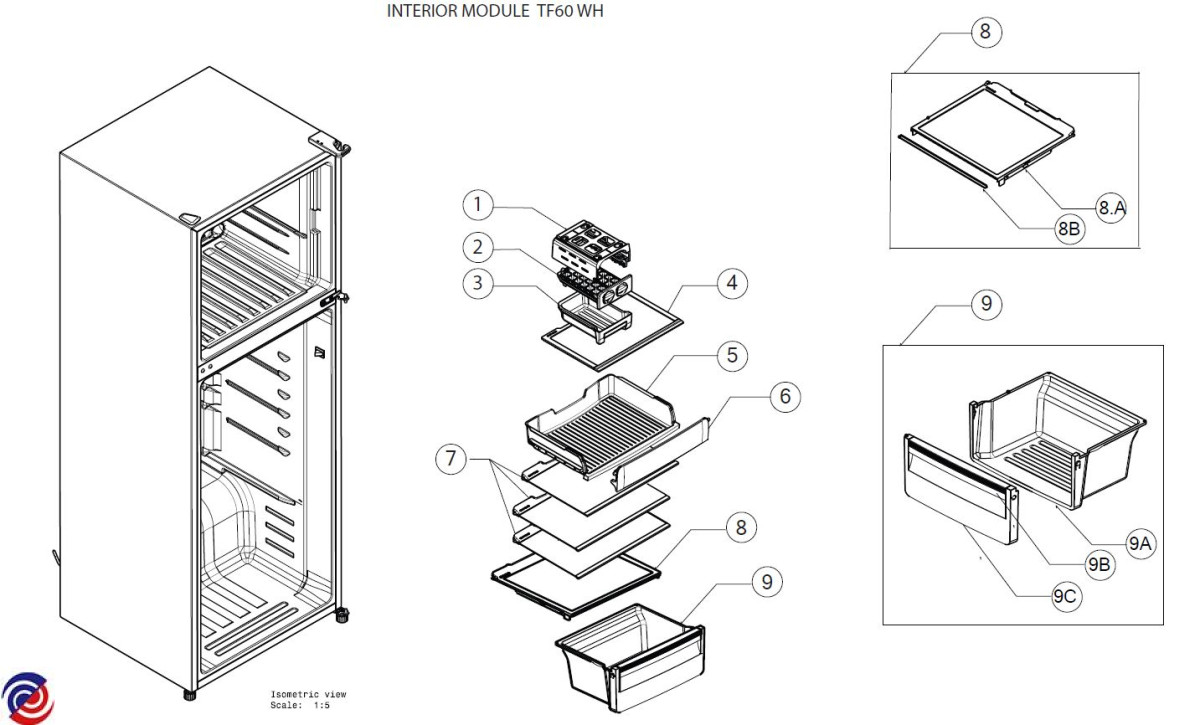 INTERIOR MODULE TF60 WH

1
2
3
4
5
6
7
8
9

8
8.A
8B

9
9A
9B
9C

Isometric view
Scale: 1:5